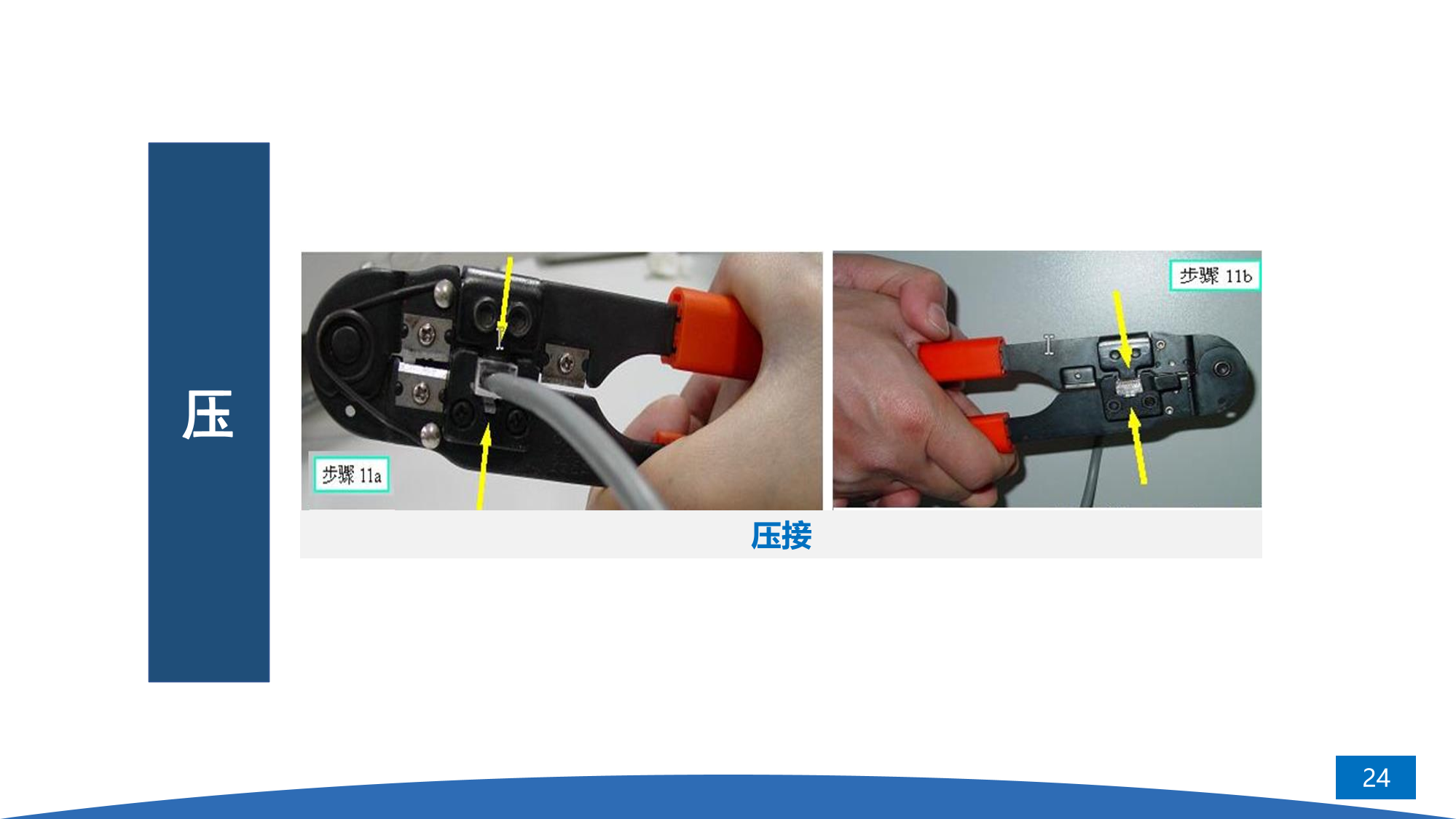 压

步骤 11a

步骤 11b

压接

24