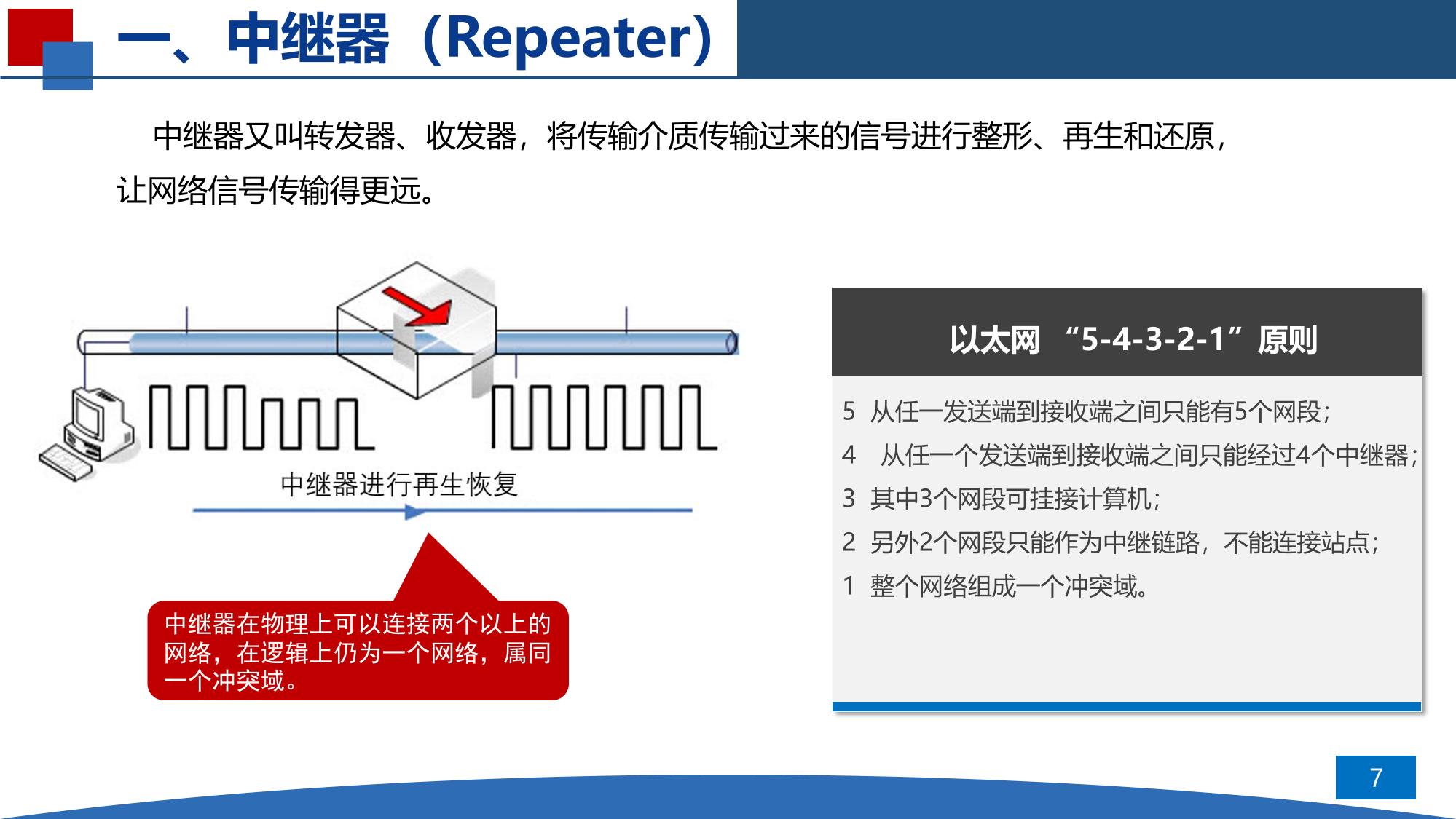 一、中继器（Repeater）

中继器又叫转发器、收发器，将传输介质传输过来的信号进行整形、再生和还原，让网络信号传输得更远。

中继器进行再生恢复

中继器在物理上可以连接两个以上的网络，在逻辑上仍为一个网络，属同一个冲突域。

以太网 “5-4-3-2-1”原则

5 从任一发送端到接收端之间只能有5个网段；
4 从任一个发送端到接收端之间只能经过4个中继器；
3 其中3个网段可挂接计算机；
2 另外2个网段只能作为中继链路，不能连接站点；
1 整个网络组成一个冲突域。

7